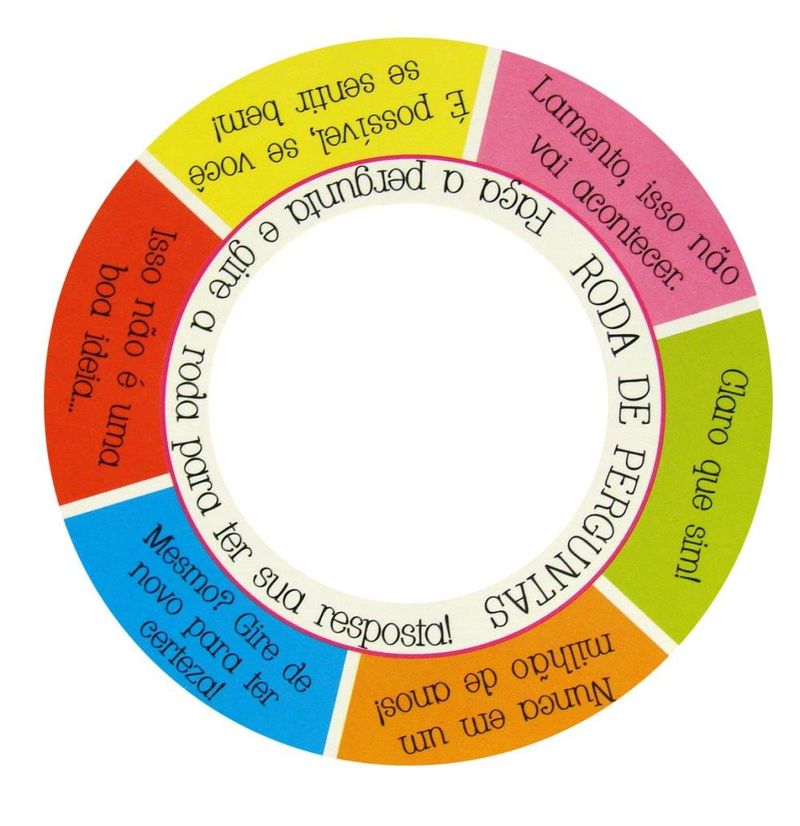 RODA DE PERGUNTAS

Faça a pergunta e gire a roda para ter sua resposta!

Lamento, isso não vai acontecer.

Claro que sim!

Nunca em um milhão de anos!

Mesmo? Gire de novo para ter certeza!

Isso não é uma boa ideia...

É possível, se você se sentir bem!