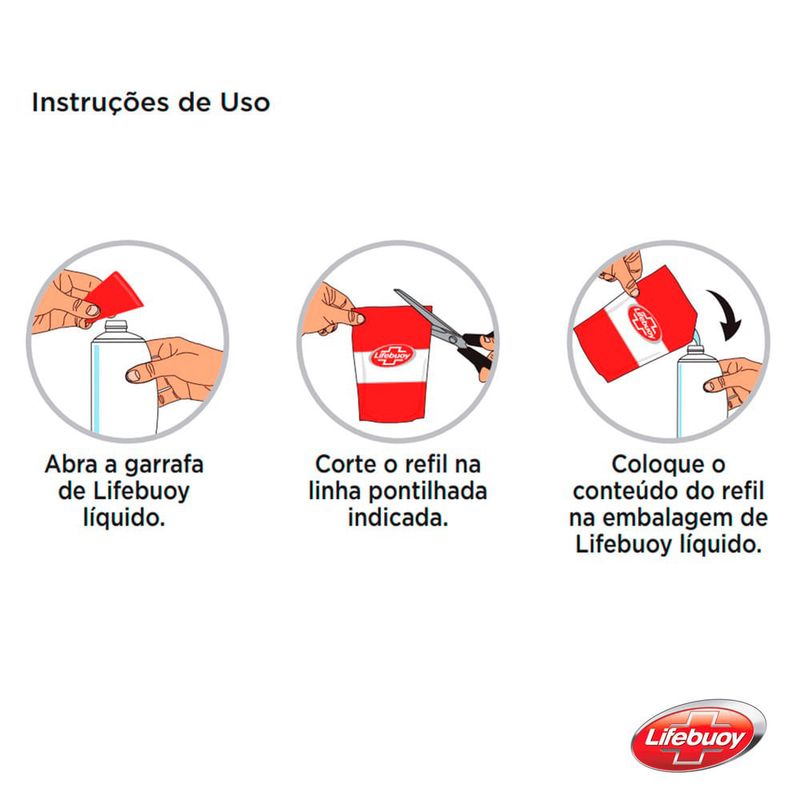 Instruções de Uso

Lifebuoy

Lifebuoy

Abra a garrafa de Lifebuoy líquido.

Corte o refil na linha pontilhada indicada.

Coloque o conteúdo do refil na embalagem de Lifebuoy líquido.

Lifebuoy