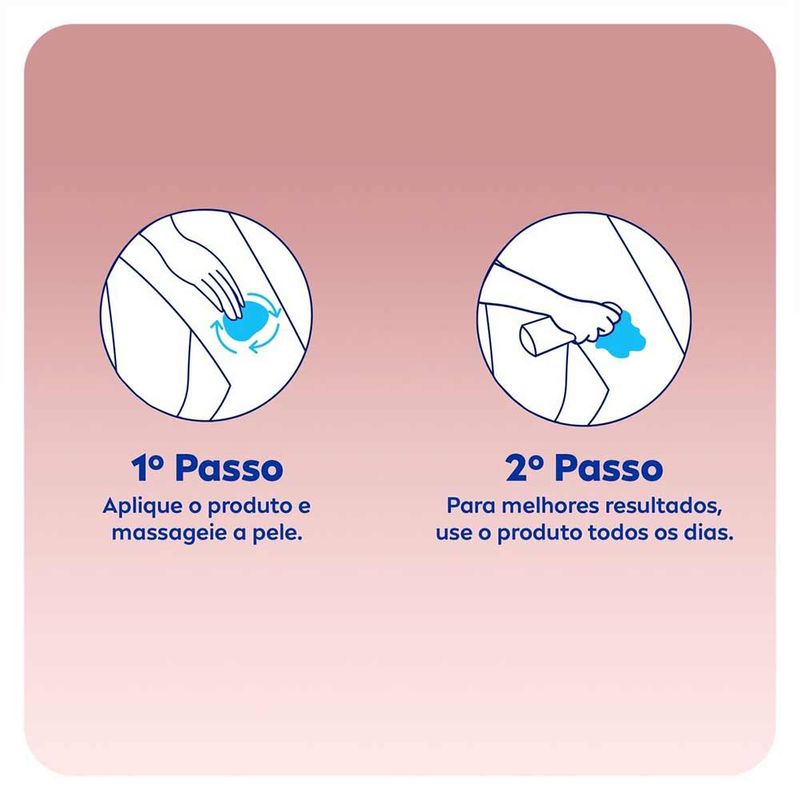 1º Passo
Aplique o produto e massageie a pele.

2º Passo
Para melhores resultados, use o produto todos os dias.