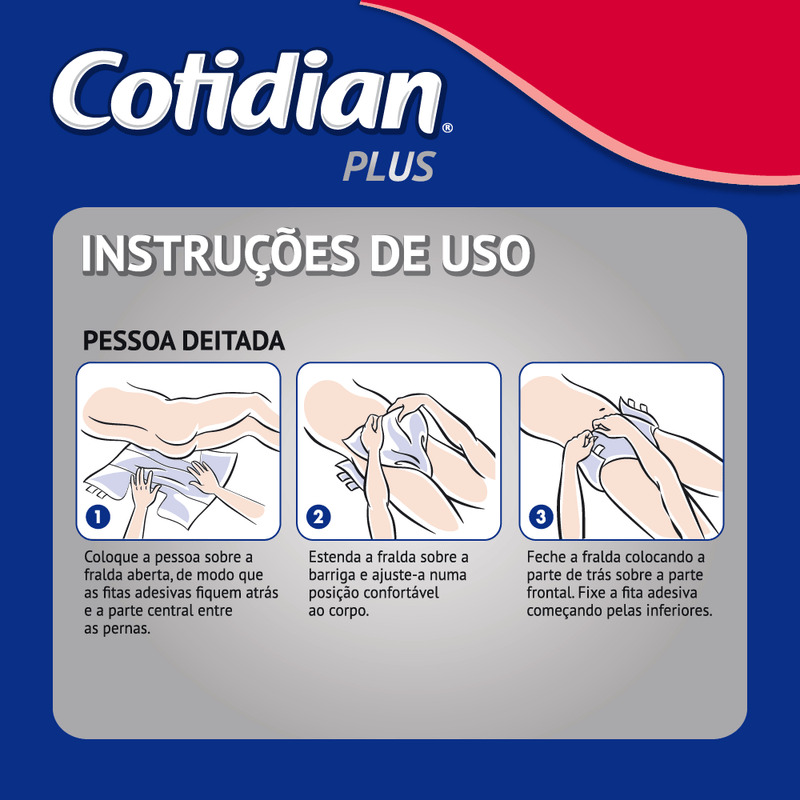 Cotidian®
PLUS

INSTRUÇÕES DE USO

PESSOA DEITADA

1

Coloque a pessoa sobre a fralda aberta, de modo que as fitas adesivas fiquem atrás e a parte central entre as pernas.

2

Estenda a fralda sobre a barriga e ajuste-a numa posição confortável ao corpo.

3

Feche a fralda colocando a parte de trás sobre a parte frontal. Fixe a fita adesiva começando pelas inferiores.