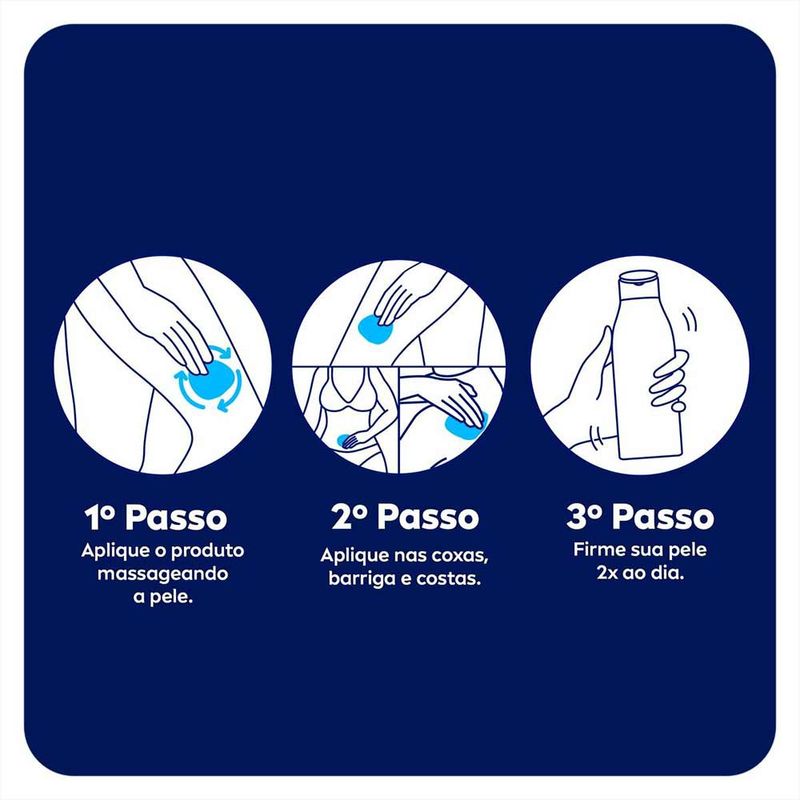 1º Passo
Aplique o produto massageando a pele.

2º Passo
Aplique nas coxas, barriga e costas.

3º Passo
Firme sua pele 2x ao dia.