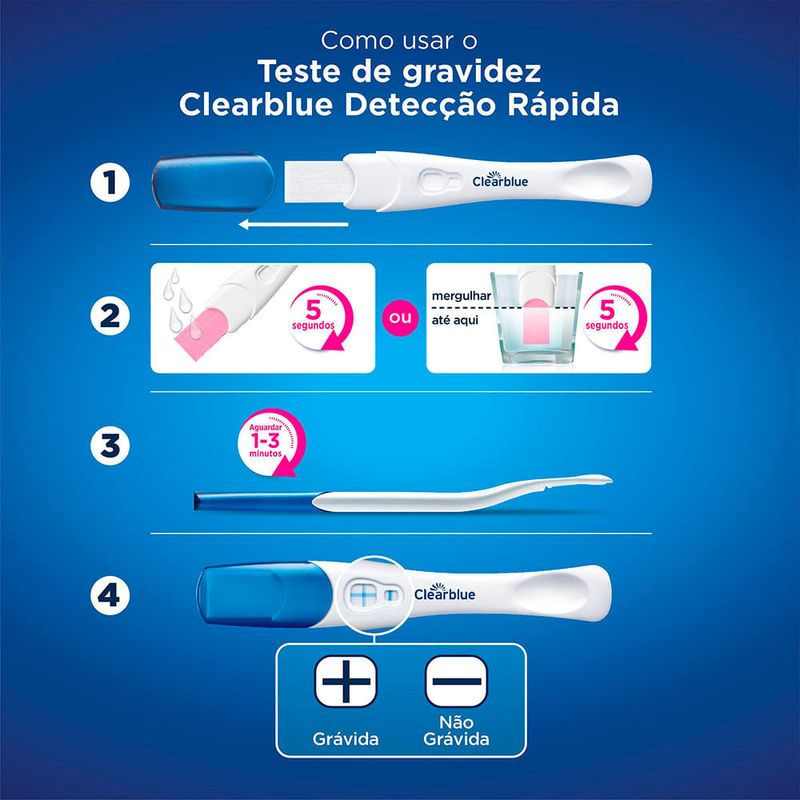 Como usar o
Teste de gravidez
Clearblue Detecção Rápida

1

Clearblue

2

5 segundos

ou

mergulhar
até aqui

5 segundos

3

Aguardar 1-3 minutos

4

Clearblue

Grávida

Não Grávida