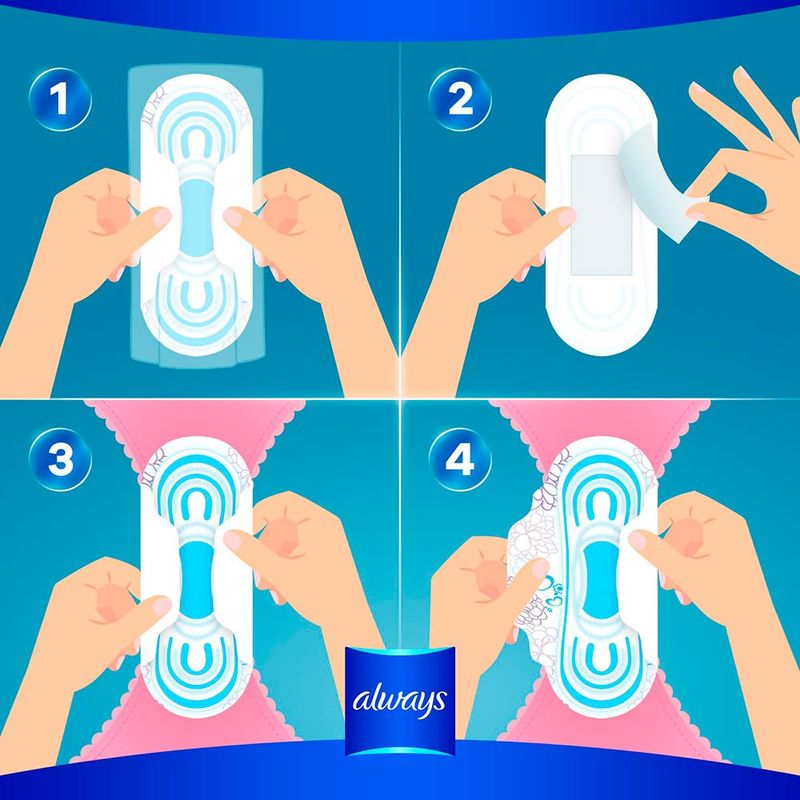 1

2

3

4

always