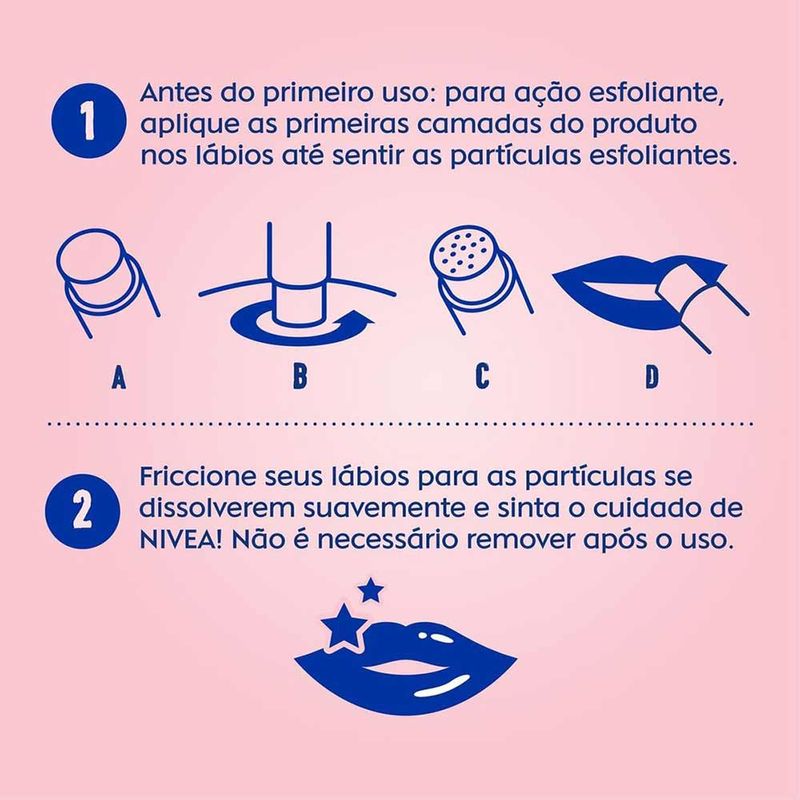 1 Antes do primeiro uso: para ação esfoliante, aplique as primeiras camadas do produto nos lábios até sentir as partículas esfoliantes.

A

B

C

D

2 Friccione seus lábios para as partículas se dissolverem suavemente e sinta o cuidado de NIVEA! Não é necessário remover após o uso.