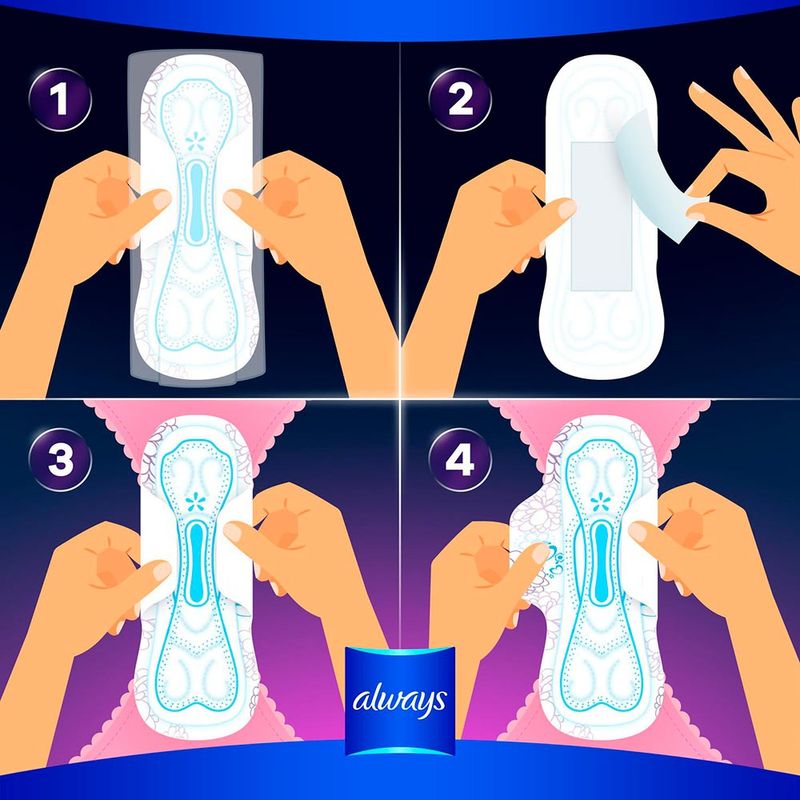 1
2
3
4
always