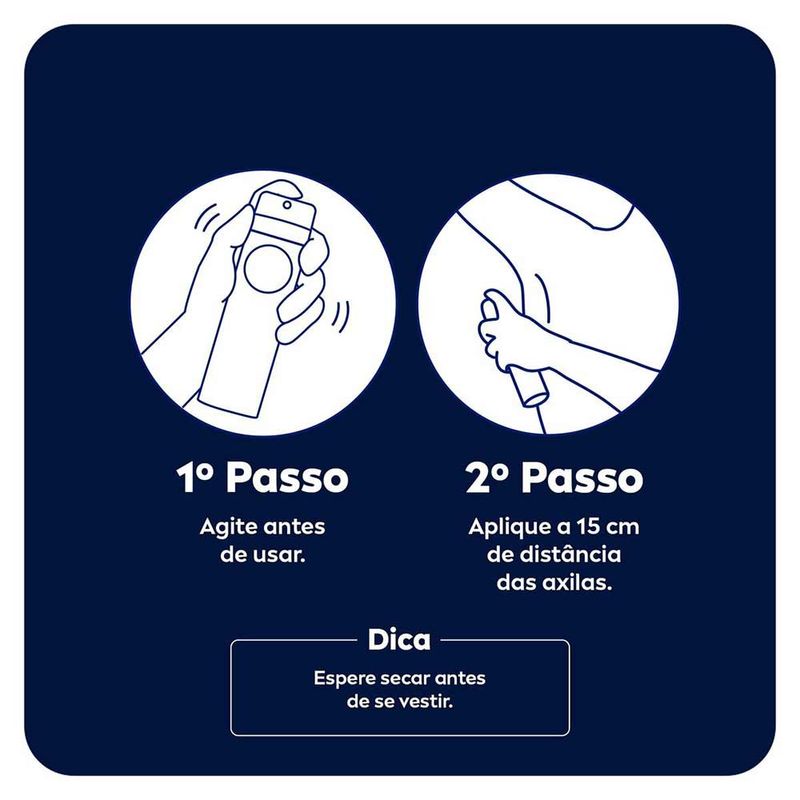 1º Passo

Agite antes de usar.

2º Passo

Aplique a 15 cm de distância das axilas.

Dica

Espere secar antes de se vestir.