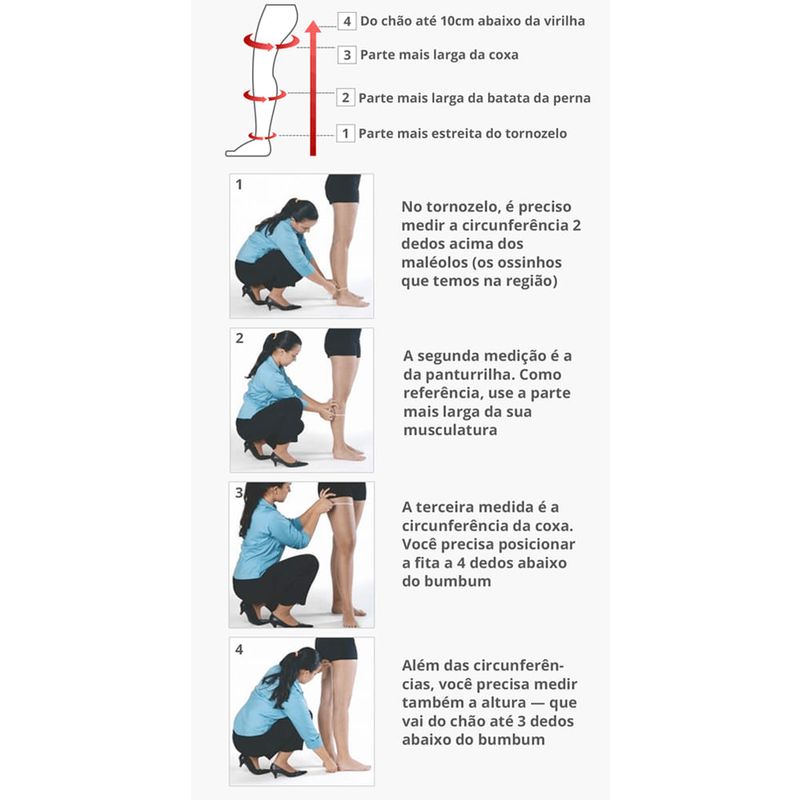 4 Do chão até 10cm abaixo da virilha

3 Parte mais larga da coxa

2 Parte mais larga da batata da perna

1 Parte mais estreita do tornozelo

1

No tornozelo, é preciso medir a circunferência 2 dedos acima dos maléolos (os ossinhos que temos na região)

2

A segunda medição é a da panturrilha. Como referência, use a parte mais larga da sua musculatura

3

A terceira medida é a circunferência da coxa. Você precisa posicionar a fita a 4 dedos abaixo do bumbum

4

Além das circunferências, você precisa medir também a altura — que vai do chão até 3 dedos abaixo do bumbum