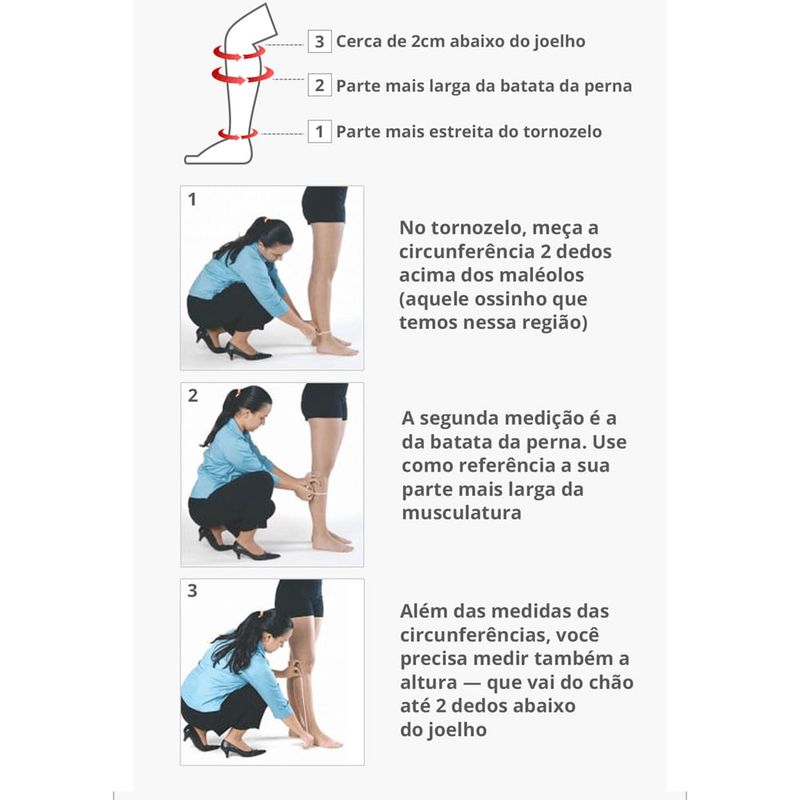 3 Cerca de 2cm abaixo do joelho

2 Parte mais larga da batata da perna

1 Parte mais estreita do tornozelo

1

No tornozelo, meça a circunferência 2 dedos acima dos maléolos (aquele ossinho que temos nessa região)

2

A segunda medição é a da batata da perna. Use como referência a sua parte mais larga da musculatura

3

Além das medidas das circunferências, você precisa medir também a altura — que vai do chão até 2 dedos abaixo do joelho