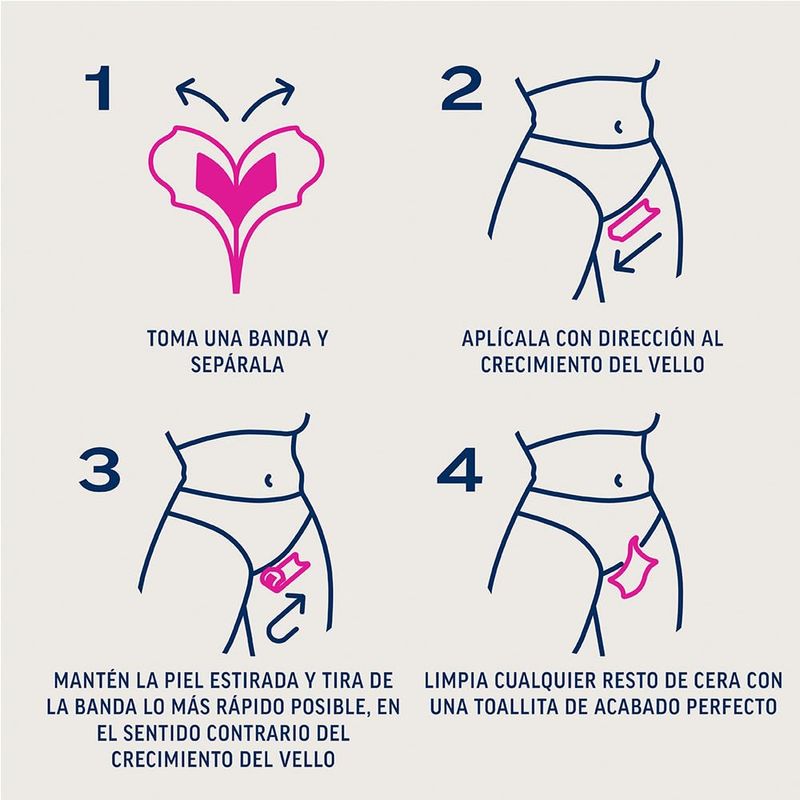 1

TOMA UNA BANDA Y SEPÁRALA

2

APLÍCALA CON DIRECCIÓN AL CRECIMIENTO DEL VELLO

3

MANTÉN LA PIEL ESTIRADA Y TIRA DE LA BANDA LO MÁS RÁPIDO POSIBLE, EN EL SENTIDO CONTRARIO DEL CRECIMIENTO DEL VELLO

4

LIMPIA CUALQUIER RESTO DE CERA CON UNA TOALLITA DE ACABADO PERFECTO