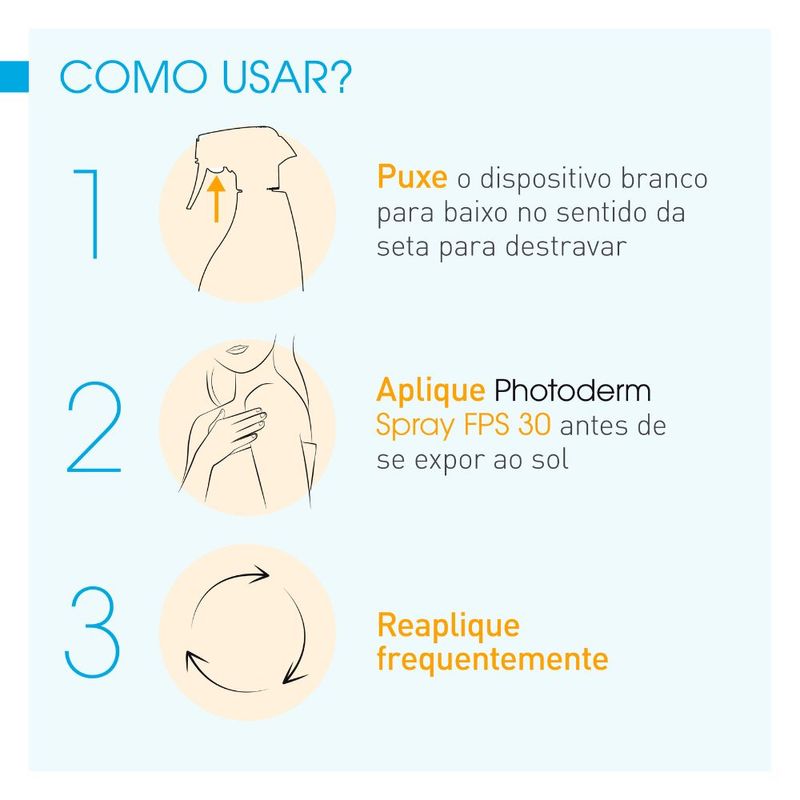 COMO USAR?

1

Puxe o dispositivo branco para baixo no sentido da seta para destravar

2

Aplique Photoderm Spray FPS 30 antes de se expor ao sol

3

Reaplique frequentemente