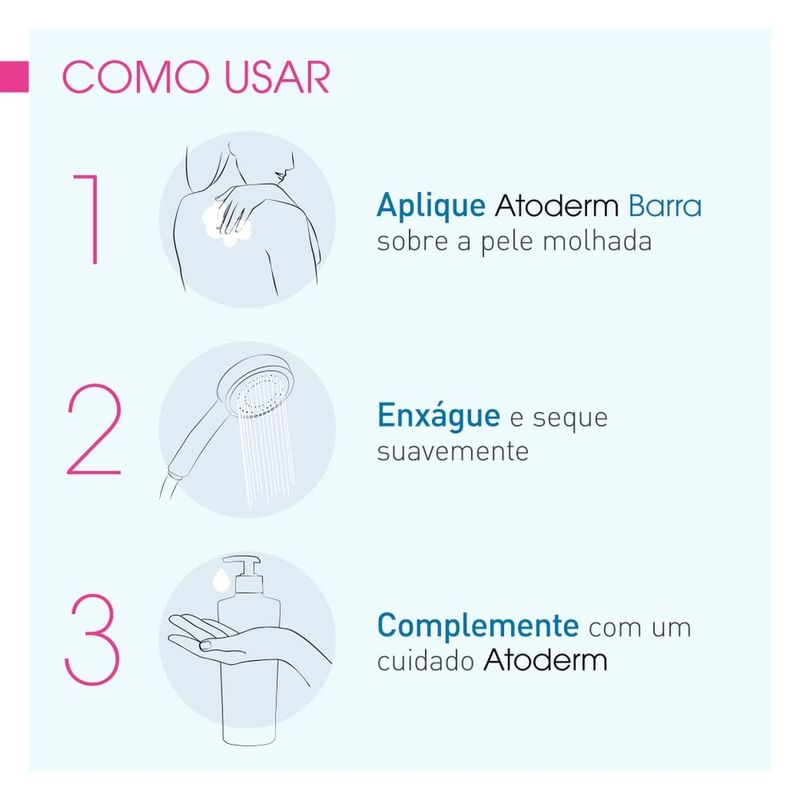 COMO USAR

1

Aplique Atoderm Barra sobre a pele molhada

2

Enxágue e seque suavemente

3

Complemente com um cuidado Atoderm