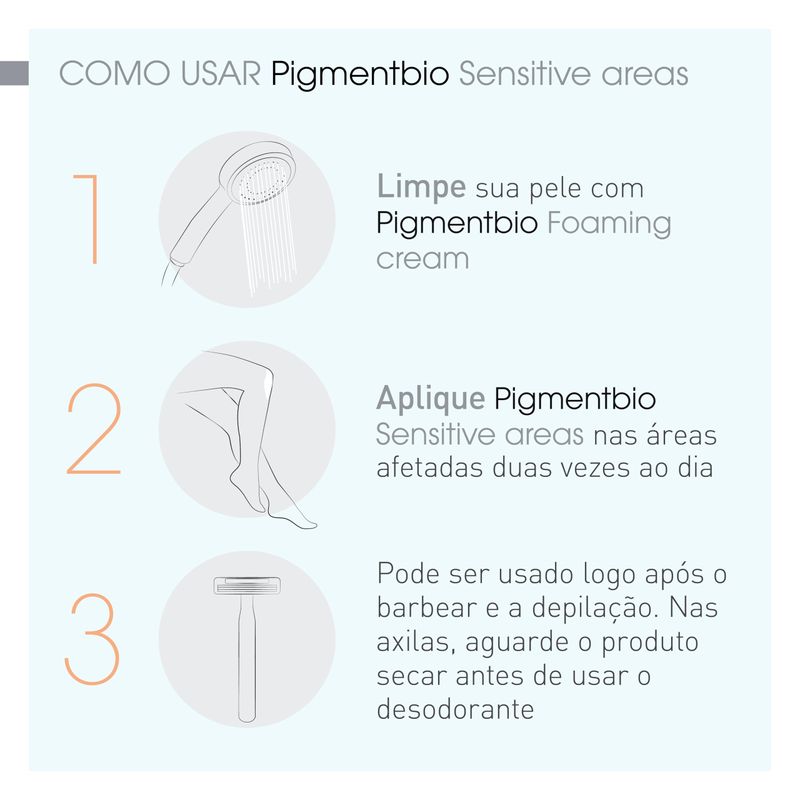 COMO USAR Pigmentbio Sensitive areas

1

Limpe sua pele com Pigmentbio Foaming cream

2

Aplique Pigmentbio Sensitive areas nas áreas afetadas duas vezes ao dia

3

Pode ser usado logo após o barbear e a depilação. Nas axilas, aguarde o produto secar antes de usar o desodorante