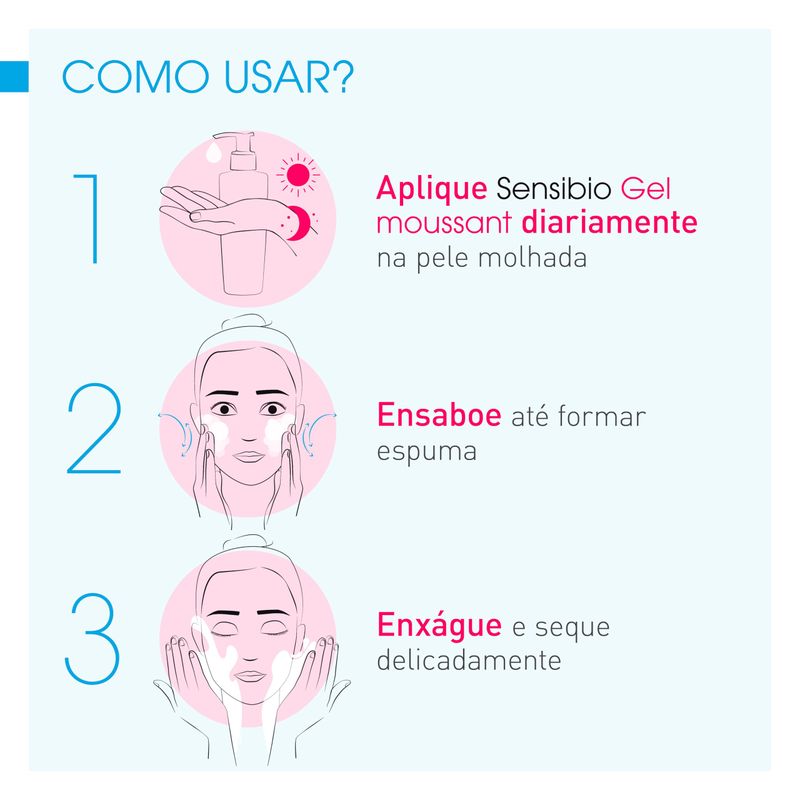 COMO USAR?

1

Aplique Sensibio Gel moussant diariamente na pele molhada

2

Ensaboe até formar espuma

3

Enxágue e seque delicadamente