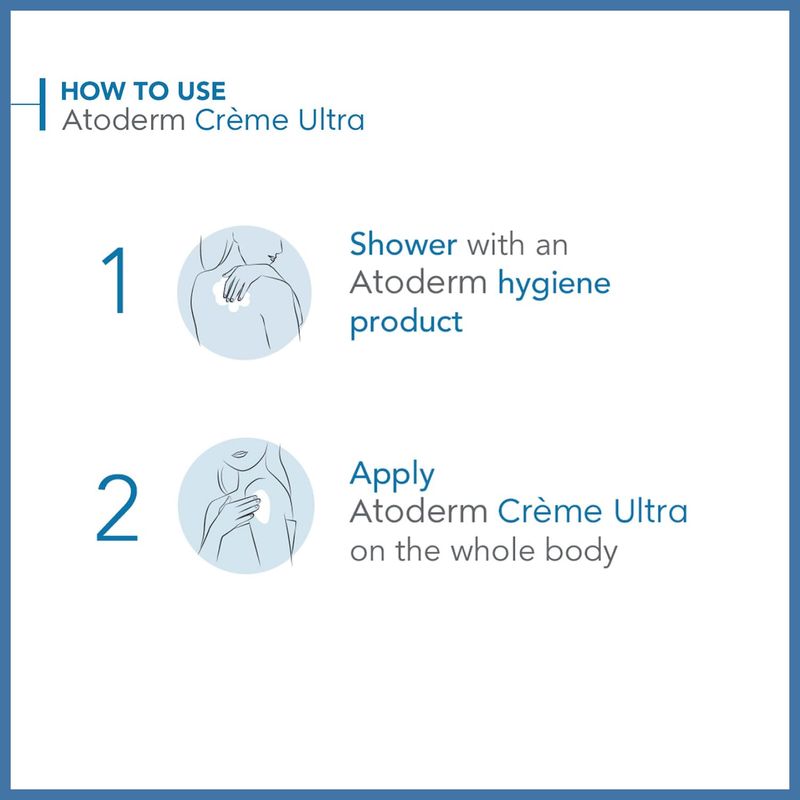 HOW TO USE
Atoderm Crème Ultra

1

Shower with an Atoderm hygiene product

2

Apply
Atoderm Crème Ultra
on the whole body