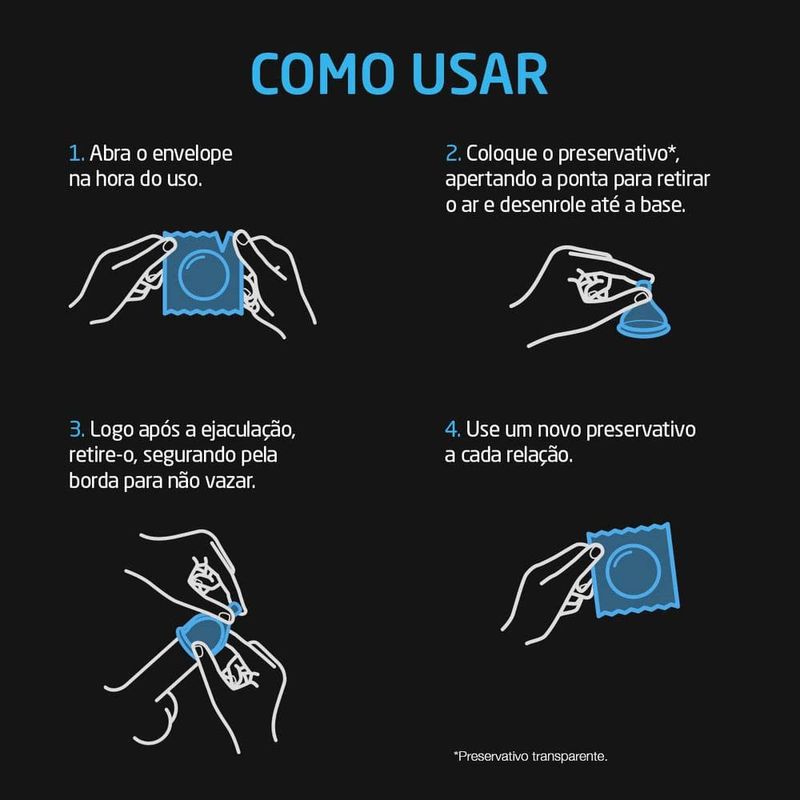 COMO USAR

1. Abra o envelope na hora do uso.

2. Coloque o preservativo*, apertando a ponta para retirar o ar e desenrole até a base.

3. Logo após a ejaculação, retire-o, segurando pela borda para não vazar.

4. Use um novo preservativo a cada relação.

*Preservativo transparente.